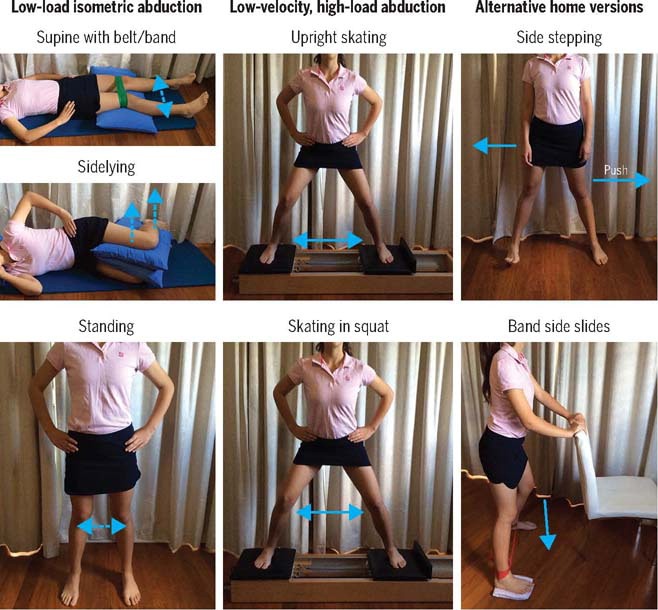 Low-load isometric abduction

Supine with belt/band

Sidelying

Standing

Low-velocity, high-load abduction

Upright skating

Skating in squat

Alternative home versions

Side stepping

Push

Band side slides